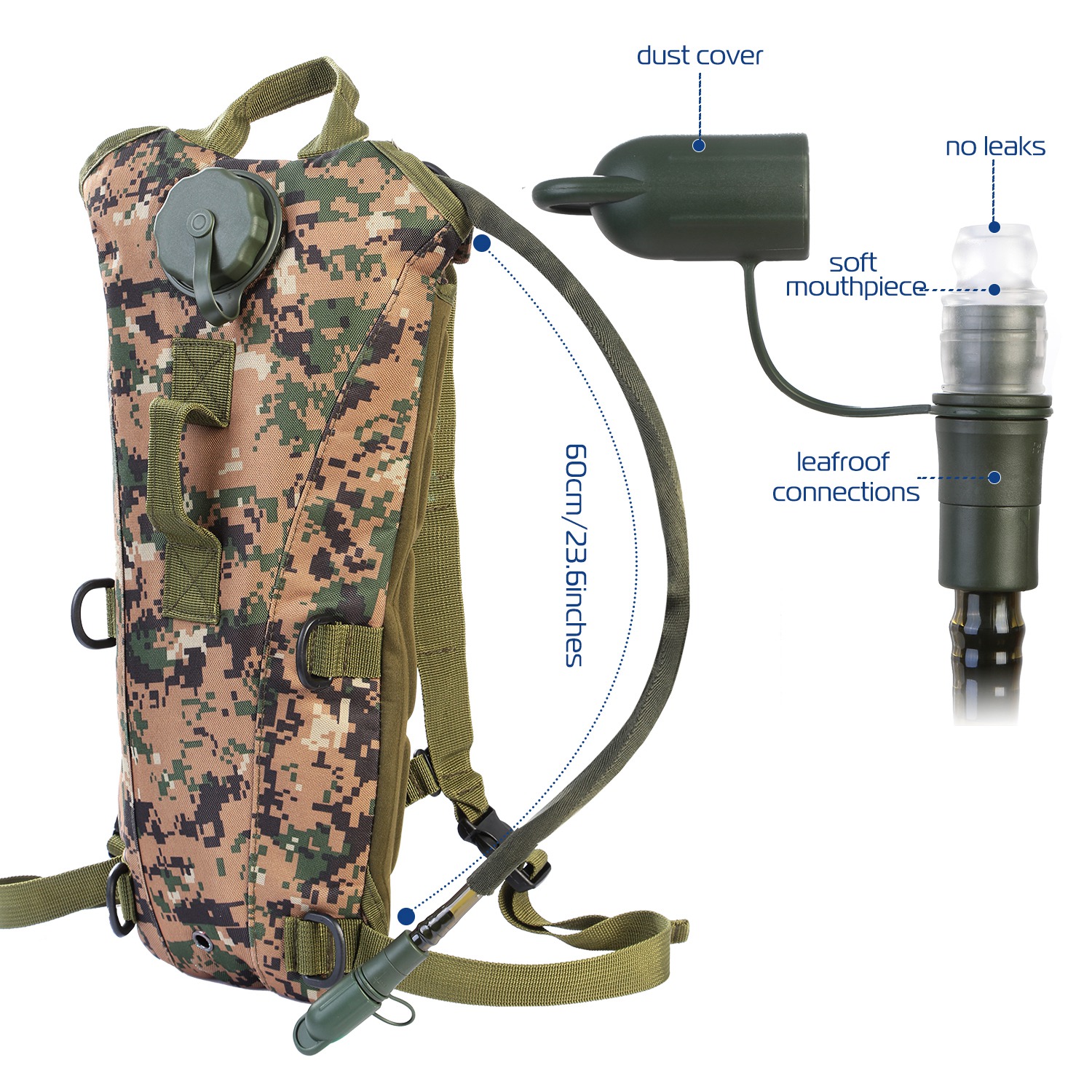 dust cover

no leaks

soft mouthpiece

leafroof connections

60cm/23.6inches