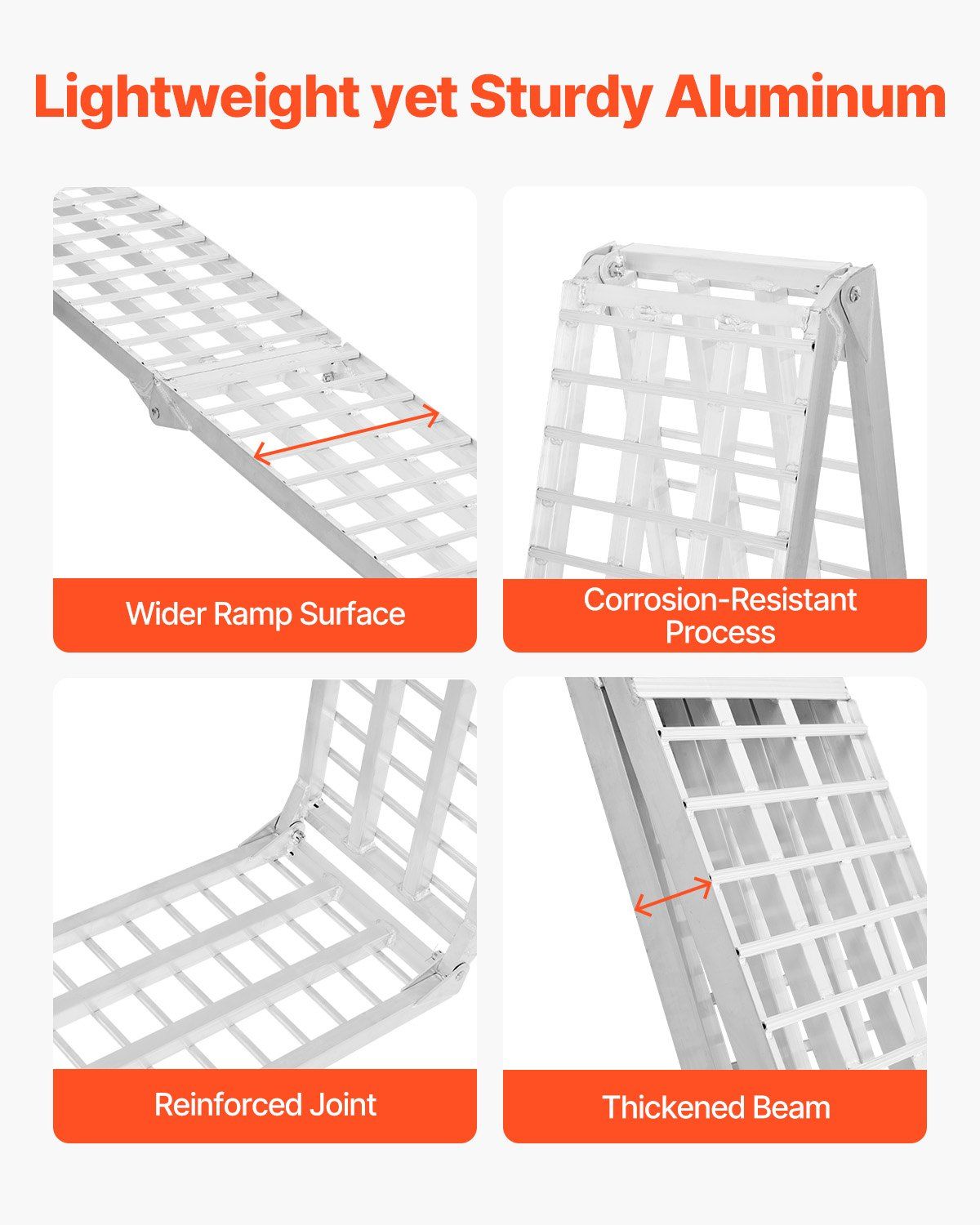 Lightweight yet Sturdy Aluminum

Wider Ramp Surface

Corrosion-Resistant Process

Reinforced Joint

Thickened Beam